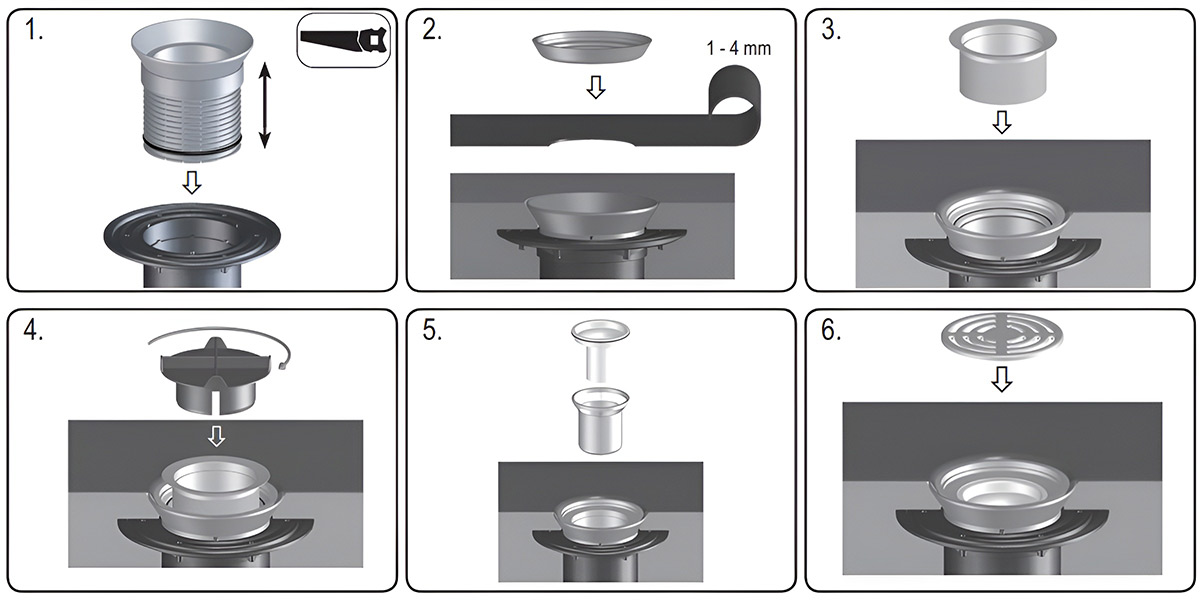 1.

2.

1 - 4 mm

3.

4.

5.

6.