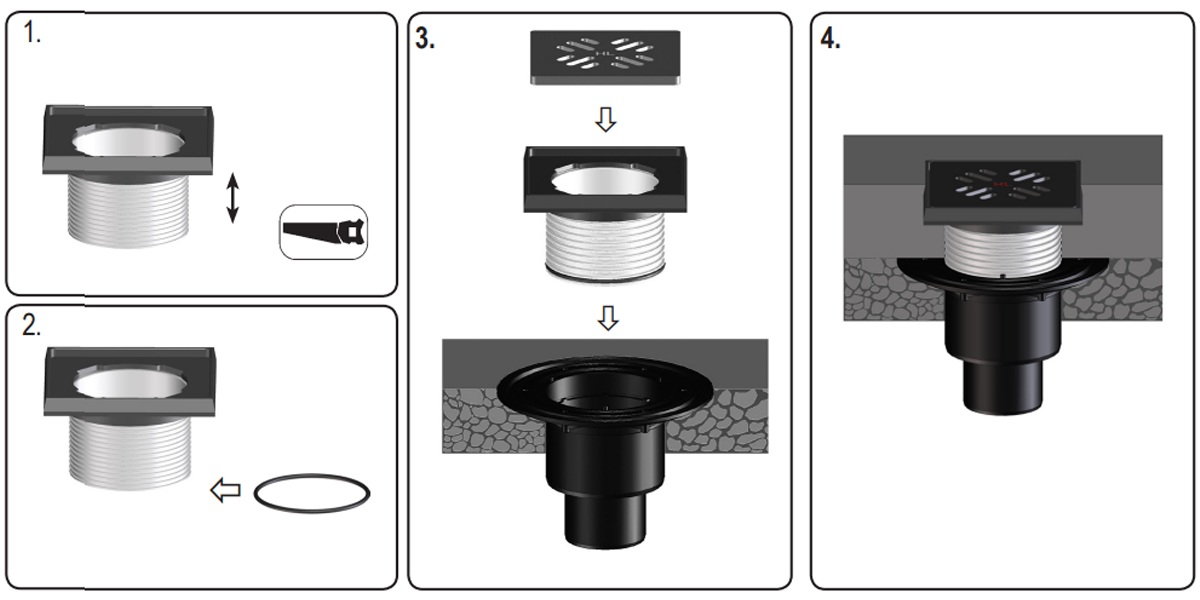 1.

2.

3.

4.