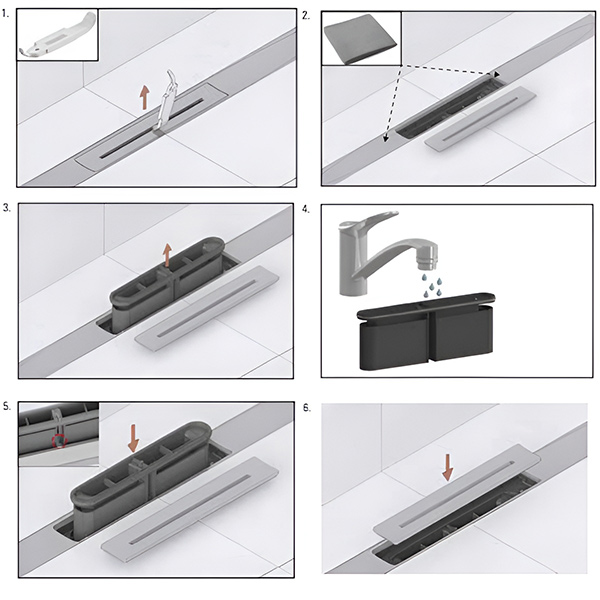 1.

2.

3.

4.

5.

6.