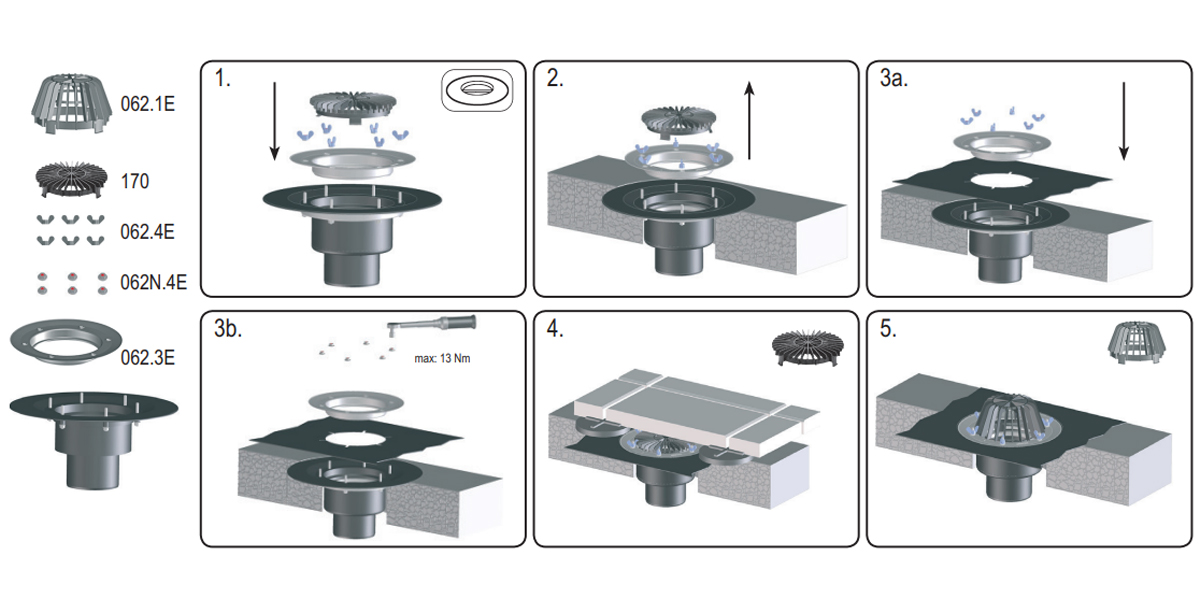 062.1E

170

062.4E

062N.4E

062.3E

1.

2.

3a.

3b.

max: 13 Nm

4.

5.