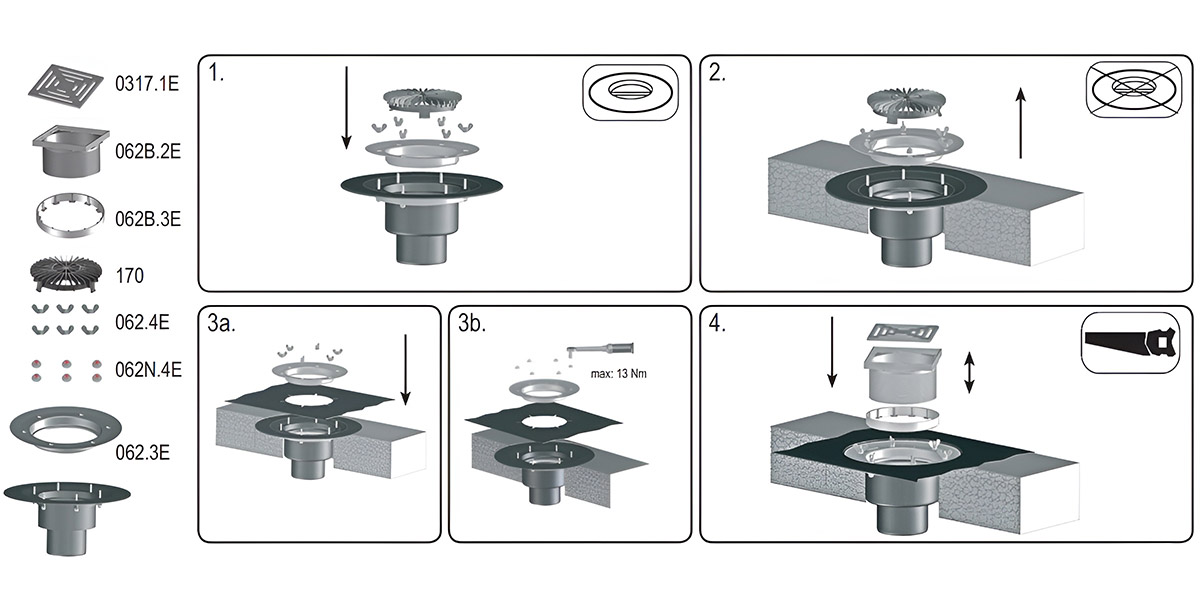 0317.1E

062B.2E

062B.3E

170

062.4E

062N.4E

062.3E

1.

2.

3a.

3b.

max: 13 Nm

4.