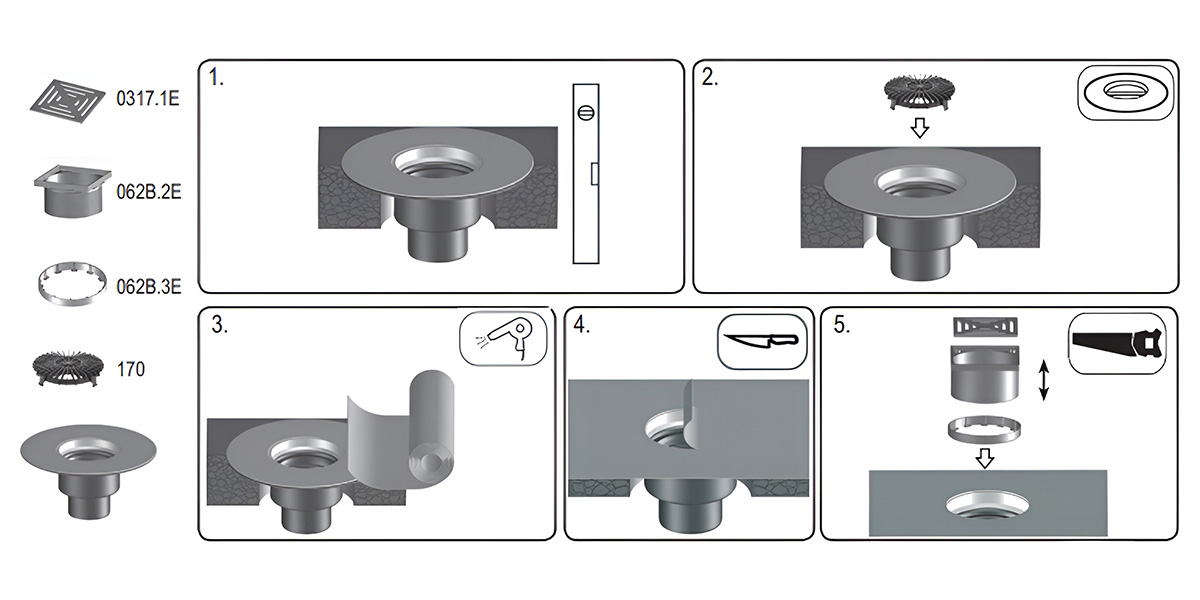 0317.1E

062B.2E

062B.3E

170

1.

2.

3.

4.

5.