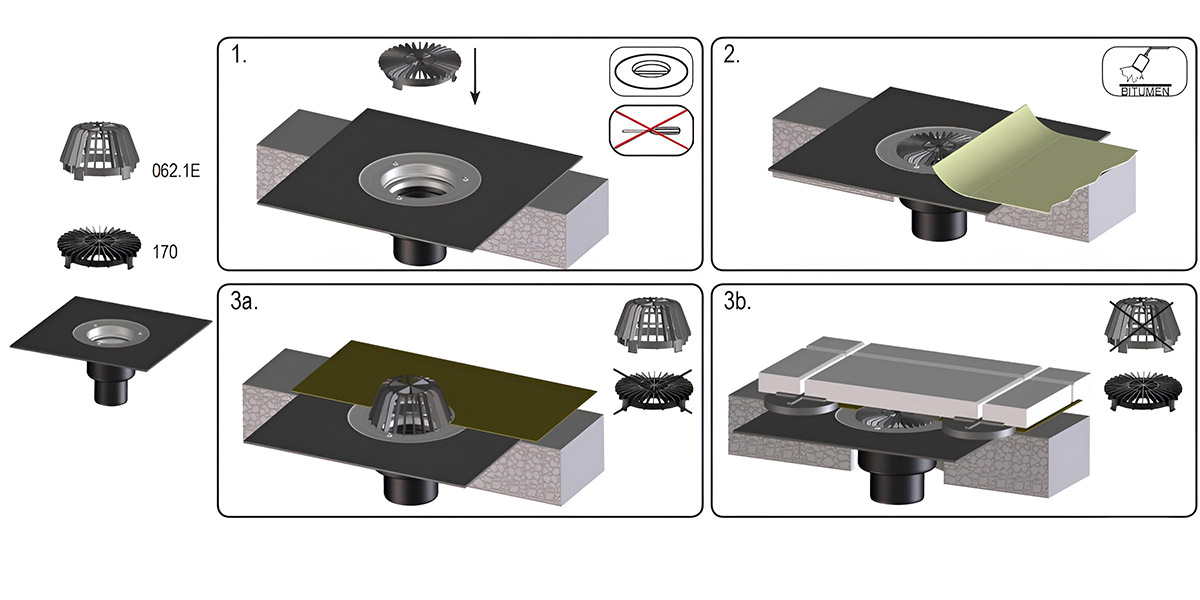 062.1E

170

1.

2.

BITUMEN

3a.

3b.