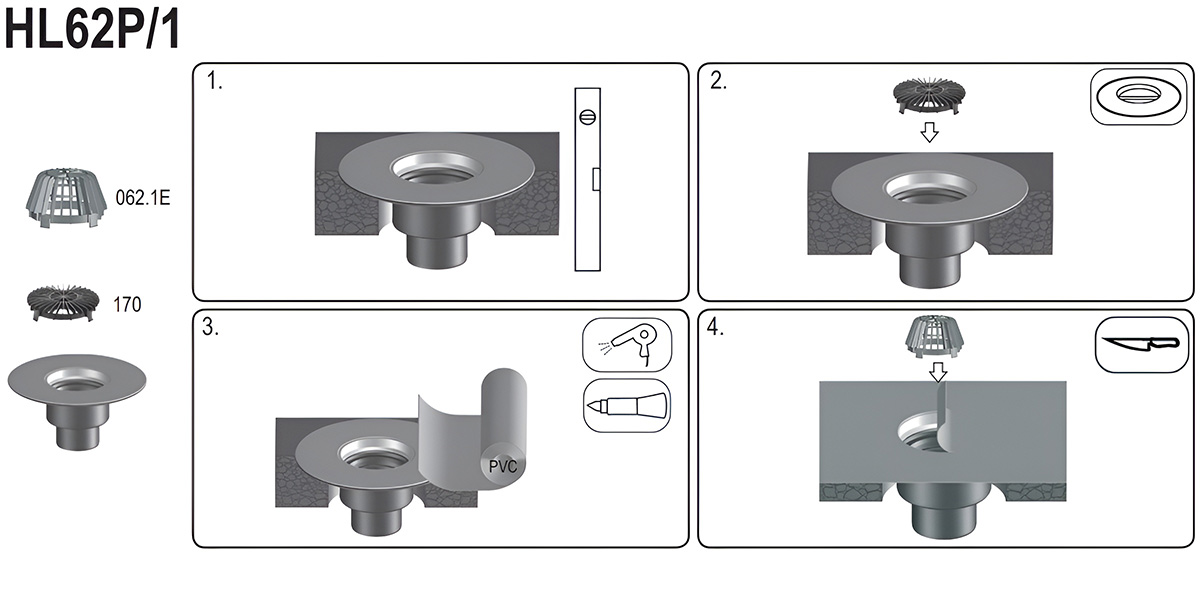 HL62P/1

062.1E

170

1.

2.

3.

PVC

4.