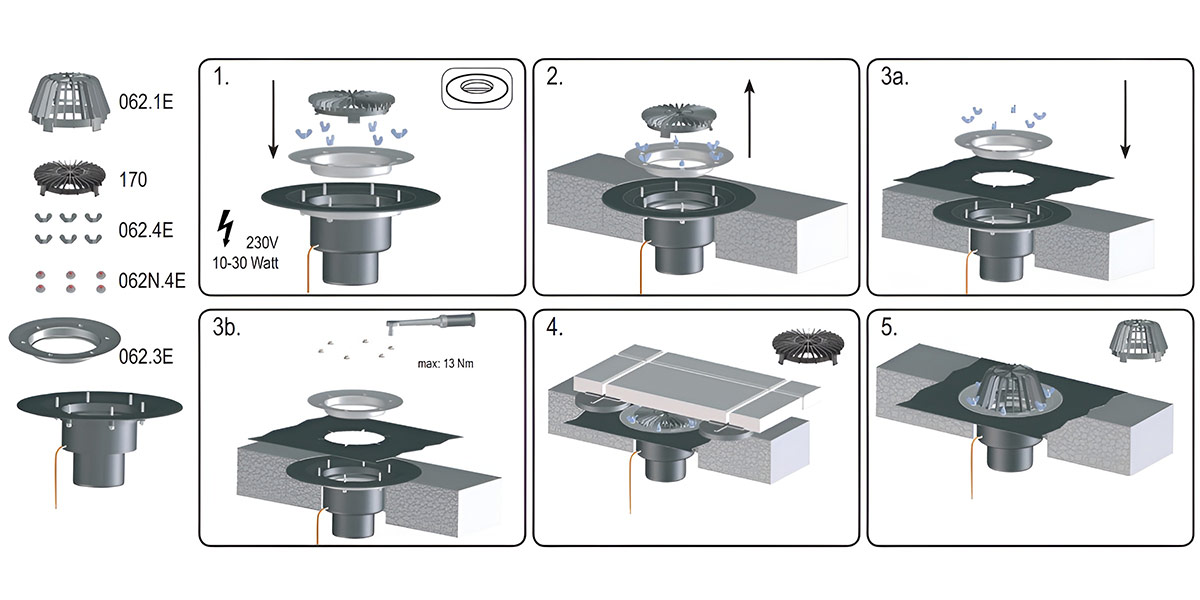 062.1E

170

062.4E

062N.4E

062.3E

1.

230V
10-30 Watt

2.

3a.

3b.

max: 13 Nm

4.

5.