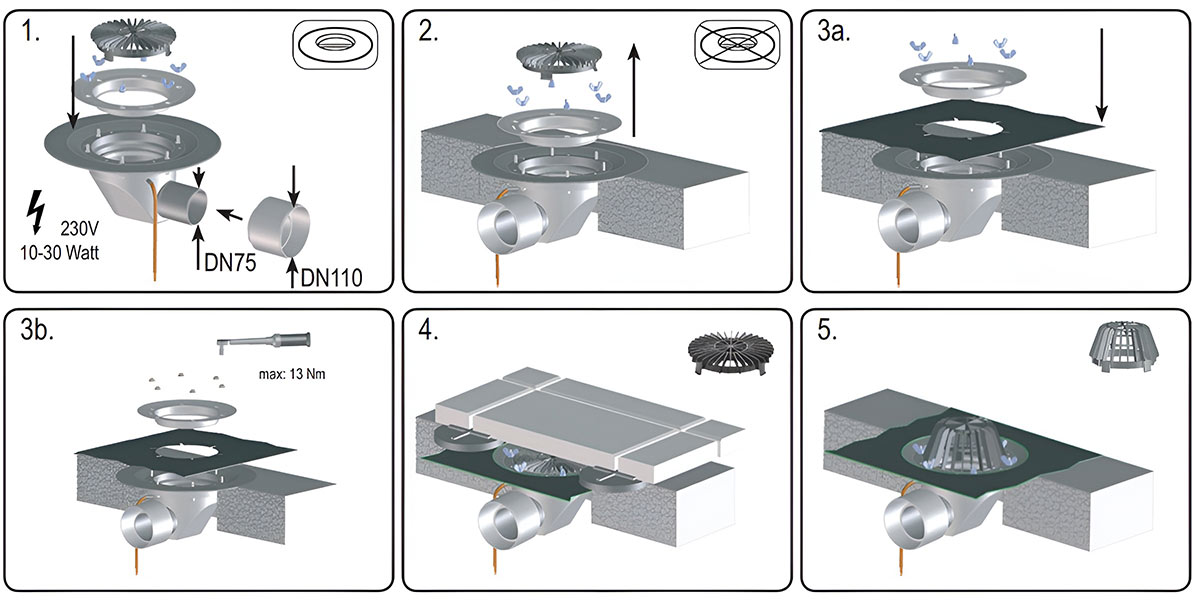 1.

230V
10-30 Watt

DN75

DN110

2.

3a.

3b.

max: 13 Nm

4.

5.