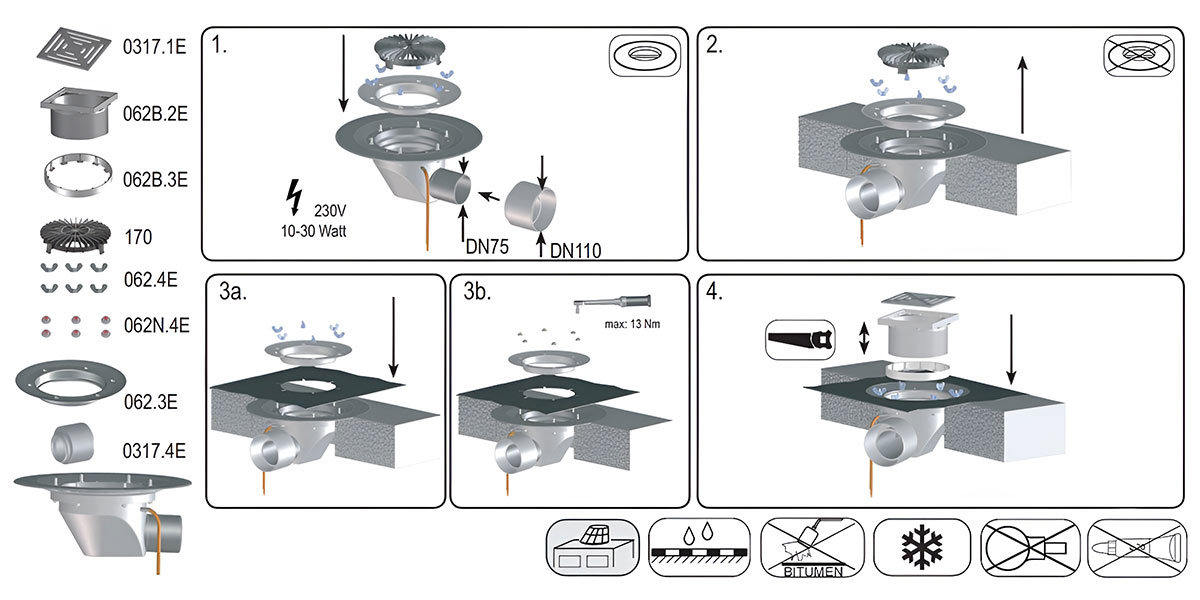 0317.1E

062B.2E

062B.3E

170

062.4E

062N.4E

062.3E

0317.4E

1.

230V
10-30 Watt

DN75

DN110

2.

3a.

3b.

max: 13 Nm

4.

BITUMEN