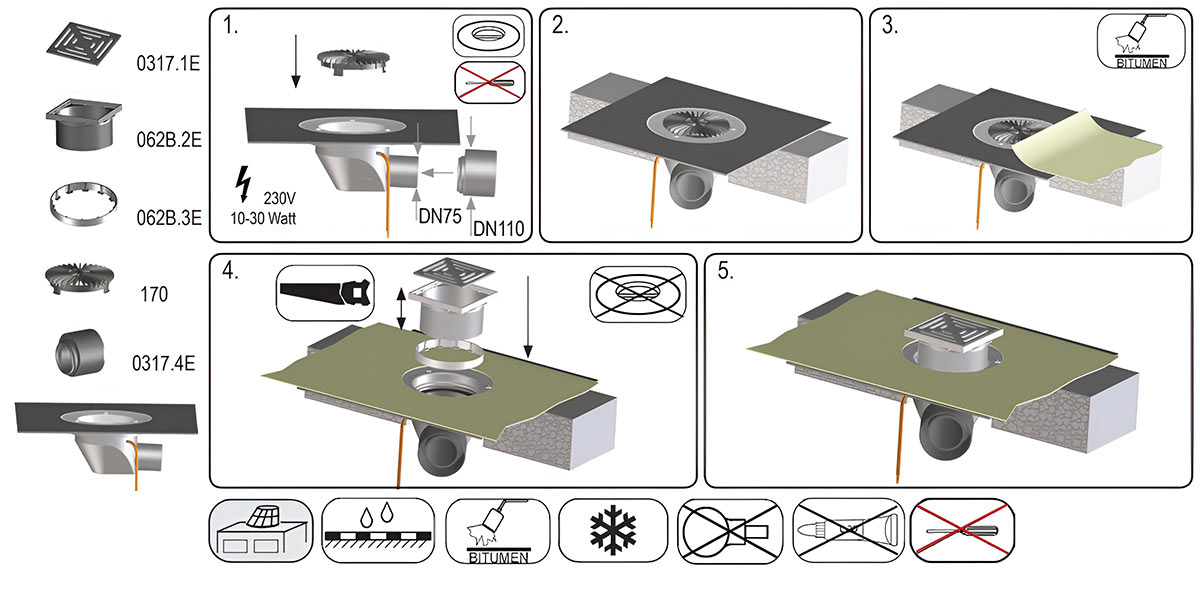 0317.1E

062B.2E

062B.3E

170

0317.4E

1.

230V
10-30 Watt

DN75

DN110

2.

3.

BITUMEN

4.

5.

BITUMEN