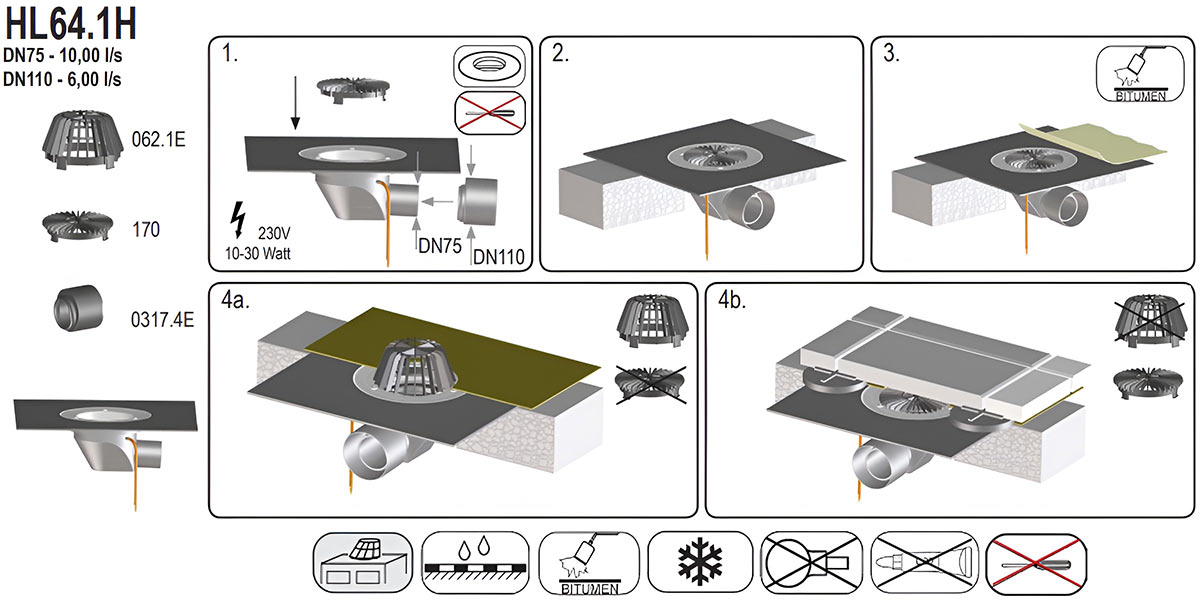 HL64.1H
DN75 - 10,00 l/s
DN110 - 6,00 l/s

062.1E

170

0317.4E

1.

230V
10-30 Watt

DN75

DN110

2.

3.

BITUMEN

4a.

4b.

BITUMEN