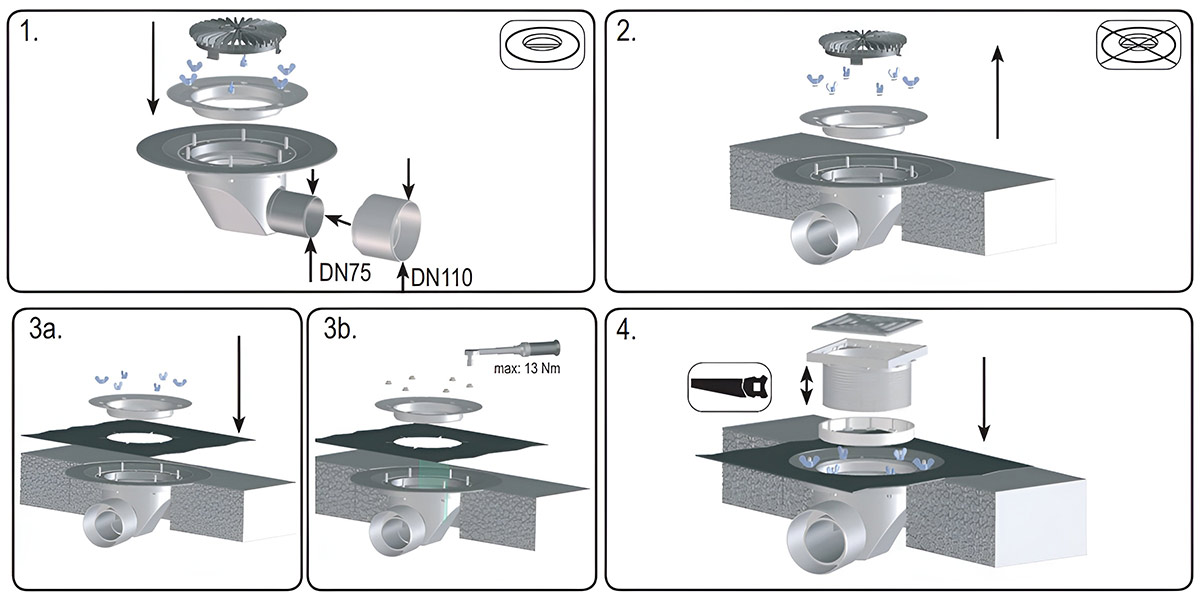 1.

DN75

DN110

2.

3a.

3b.

max: 13 Nm

4.