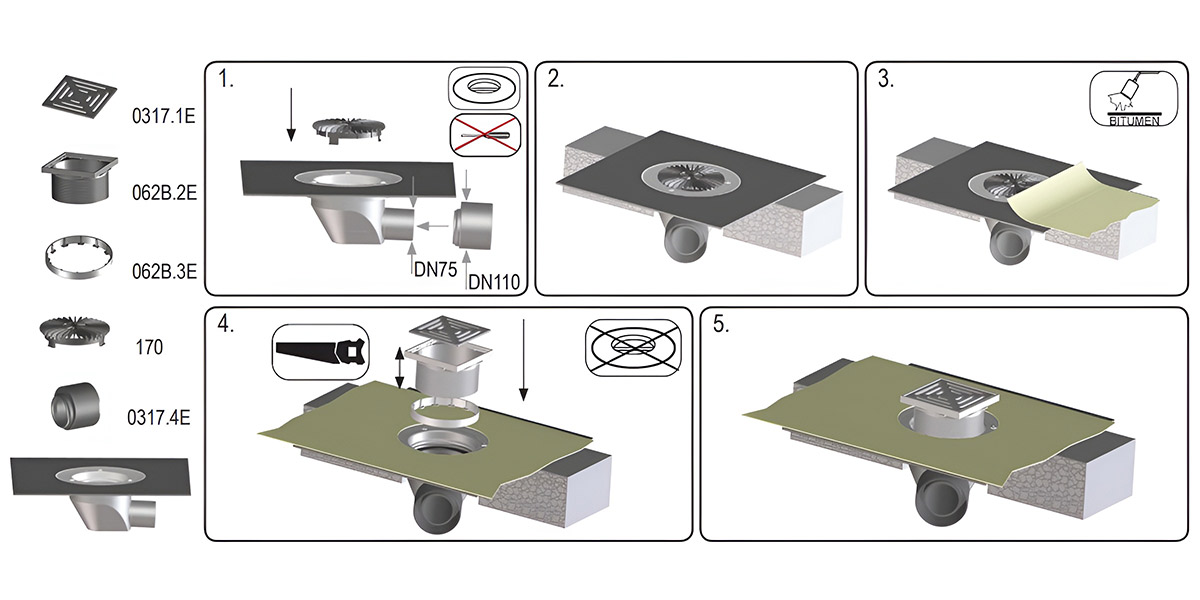 0317.1E

062B.2E

062B.3E

170

0317.4E

1.

DN75

DN110

2.

3.

BITUMEN

4.

5.