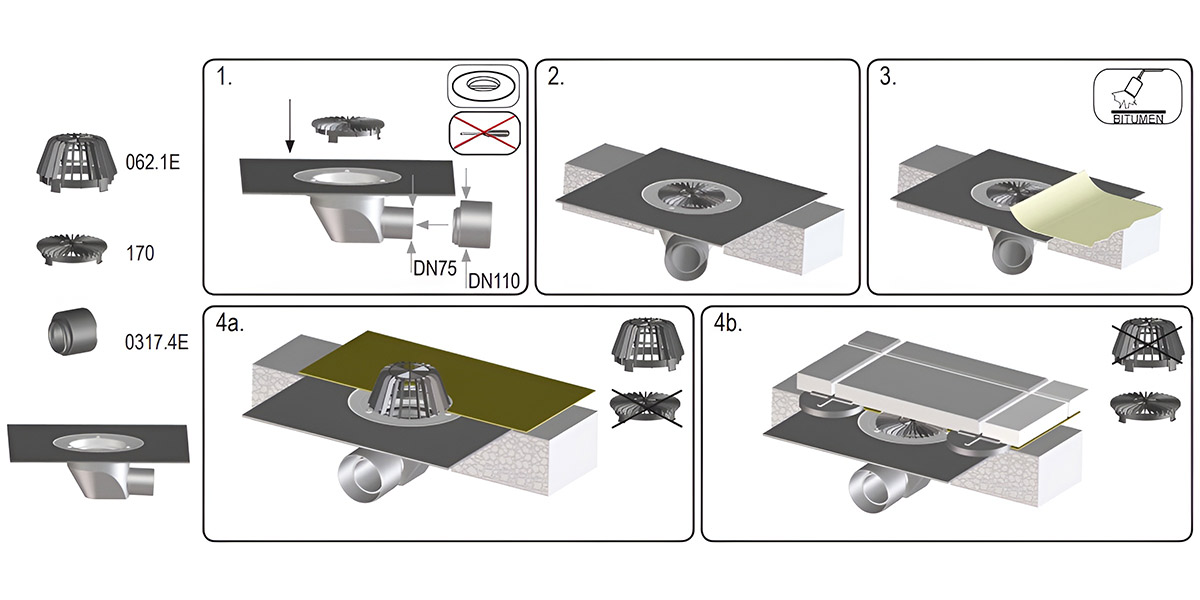 062.1E

170

0317.4E

1.

DN75

DN110

2.

3.

BITUMEN

4a.

4b.