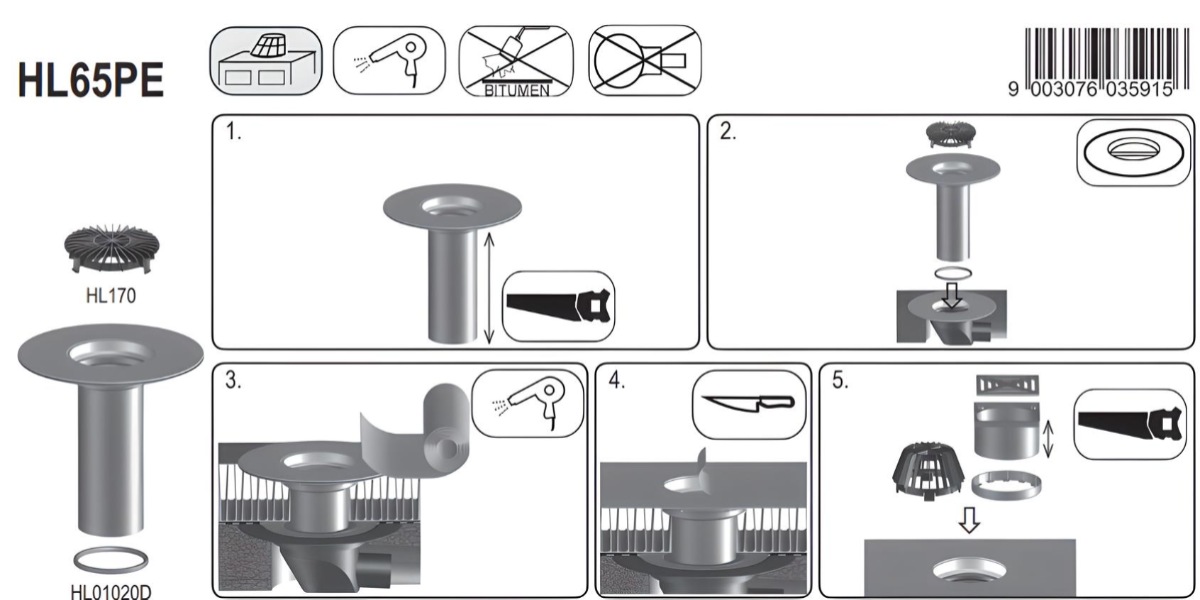 HL65PE

BITUMEN

9 003076 035915

HL170

HL01020D

1.

2.

3.

4.

5.