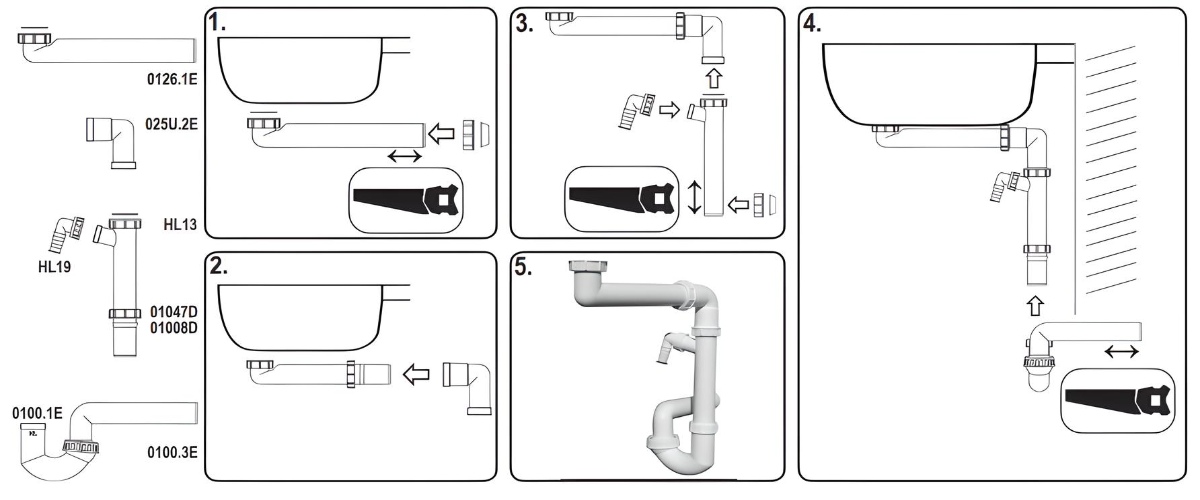 0126.1E

025U.2E

HL13

HL19

01047D
01008D

0100.1E

0100.3E

1.

2.

3.

5.

4.