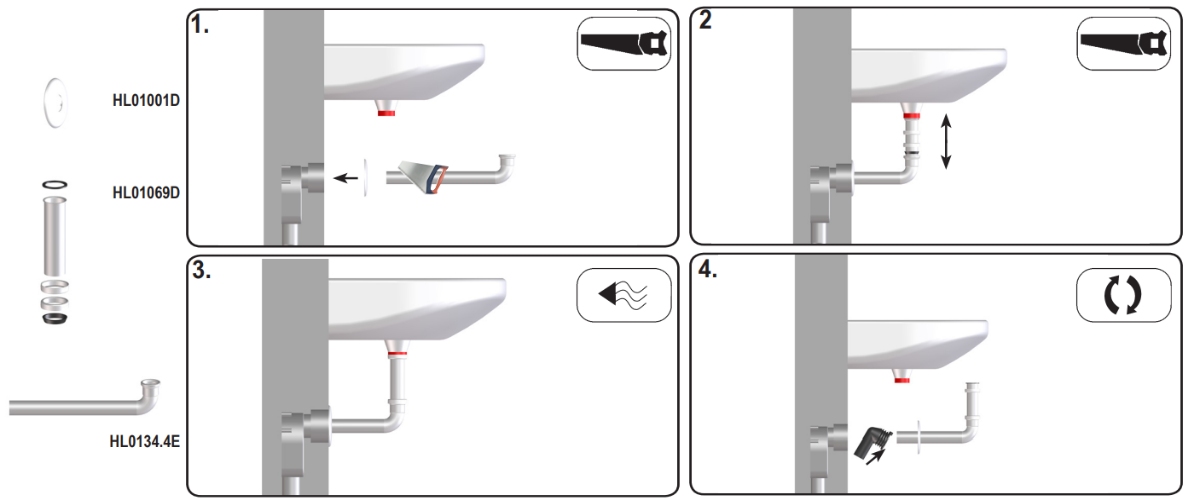 HL01001D

HL01069D

HL0134.4E

1.

2

3.

4.