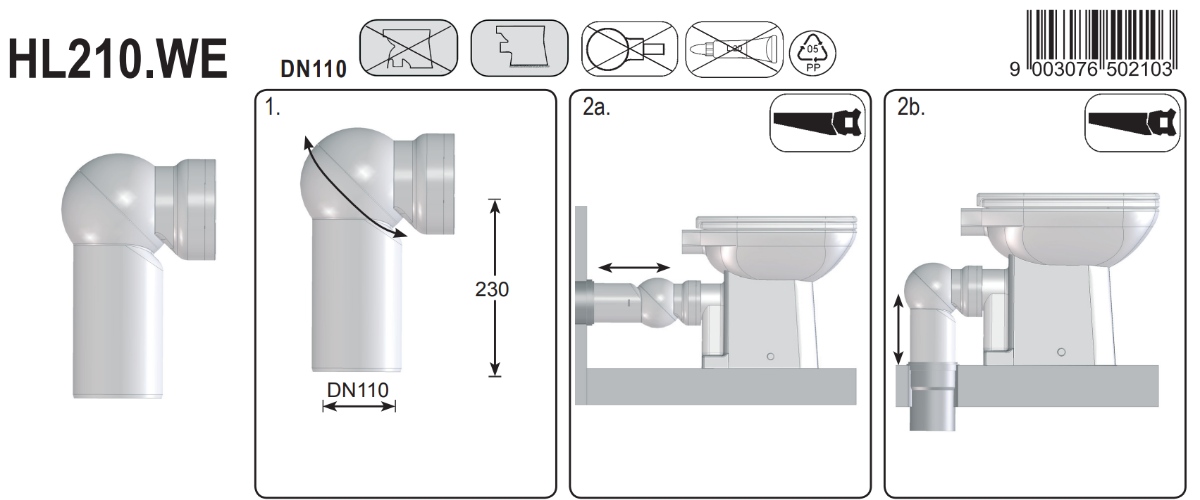 HL210.WE

DN110

05
PP

9 003076 502103

1.

230

DN110

2a.

2b.