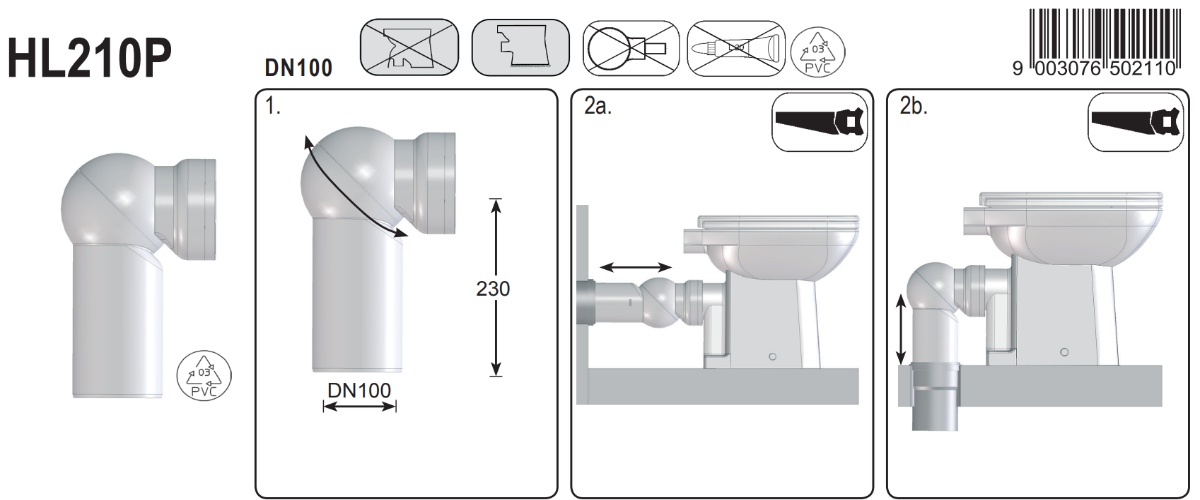 HL210P

DN100

03
PVC

9 003076 502110

03
PVC

1.

230

DN100

2a.

2b.