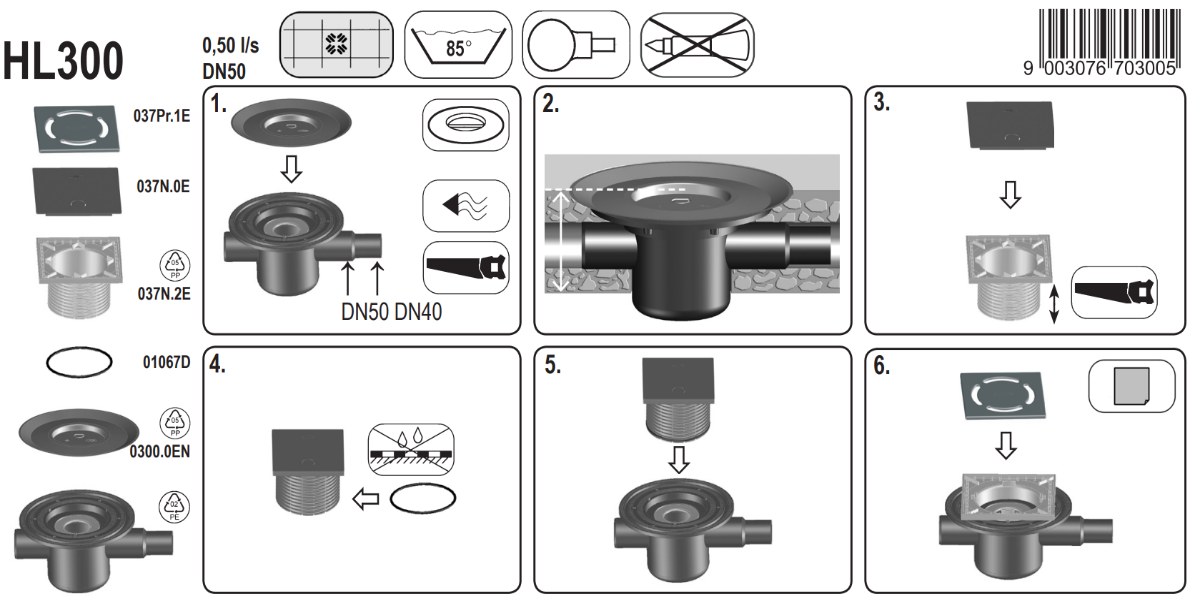 HL300

0,50 l/s
DN50

85°

9 003076 703005

037Pr.1E

037N.0E

05 PP

037N.2E

01067D

05 PP

0300.0EN

02 PE

1.

DN50 DN40

2.

3.

4.

5.

6.