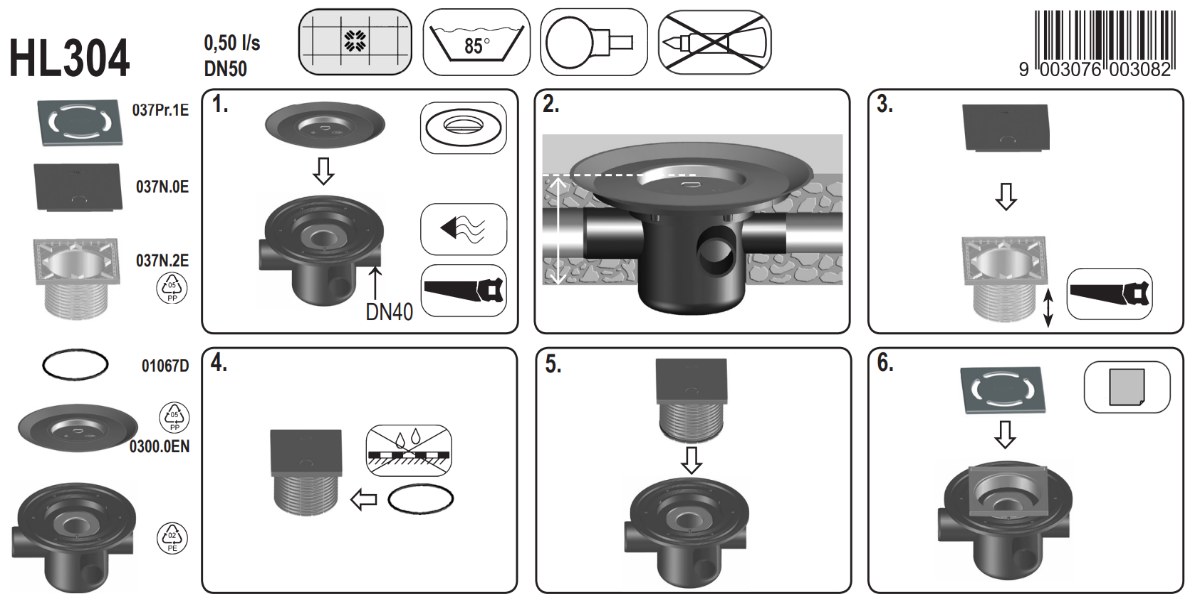 HL304

0,50 l/s
DN50

85°

9 003076 003082

037Pr.1E

037N.0E

037N.2E

05 PP

01067D

05 PP

0300.0EN

02 PE

1.

DN40

2.

3.

4.

5.

6.