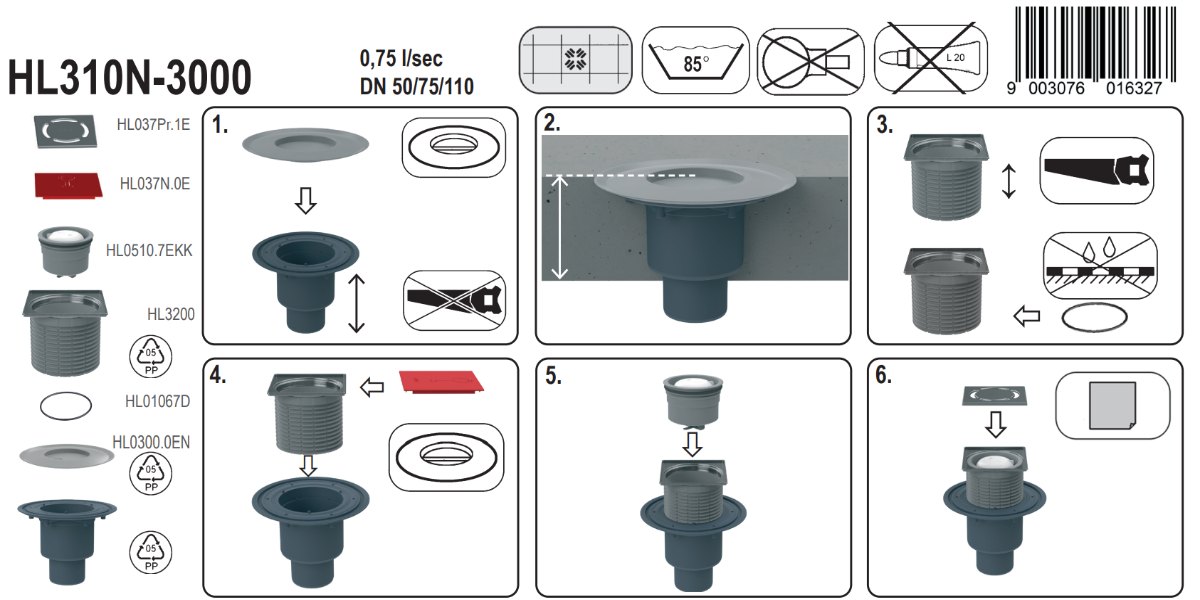 HL310N-3000

0,75 l/sec
DN 50/75/110

85°

L 20

9 003076 016327

HL037Pr.1E

HL037N.0E

HL0510.7EKK

HL3200

05
PP

HL01067D

HL0300.0EN

05
PP

05
PP

1.

2.

3.

4.

5.

6.