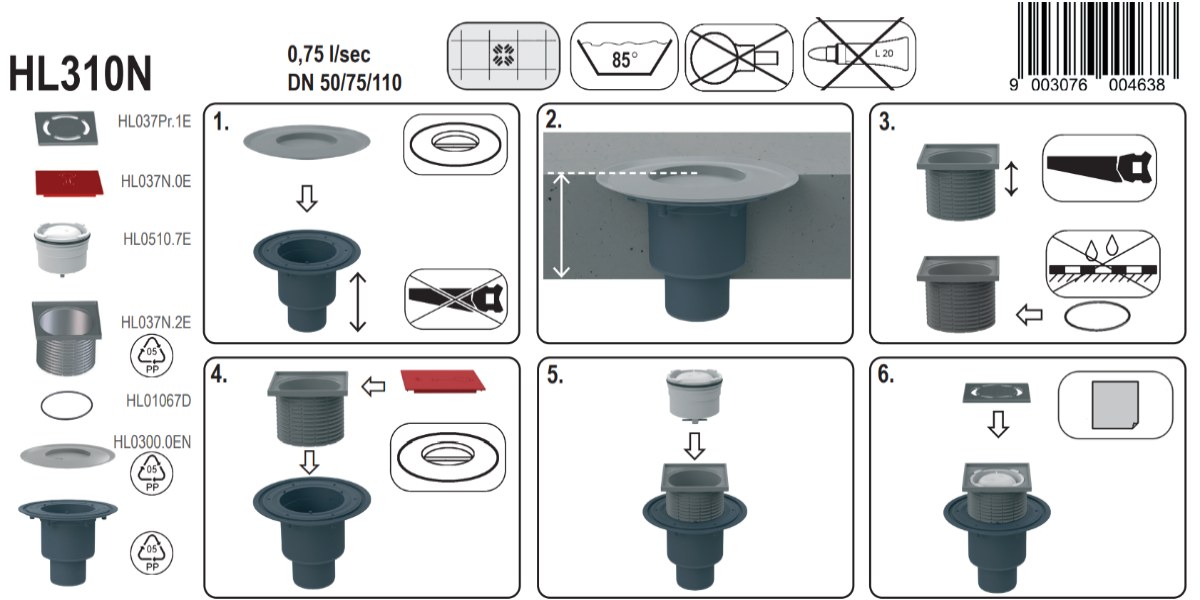 HL310N

0,75 l/sec
DN 50/75/110

85°

L 20

9 003076 004638

HL037Pr.1E

HL037N.0E

HL0510.7E

HL037N.2E

05
PP

HL01067D

HL0300.0EN

05
PP

05
PP

1.

2.

3.

4.

5.

6.