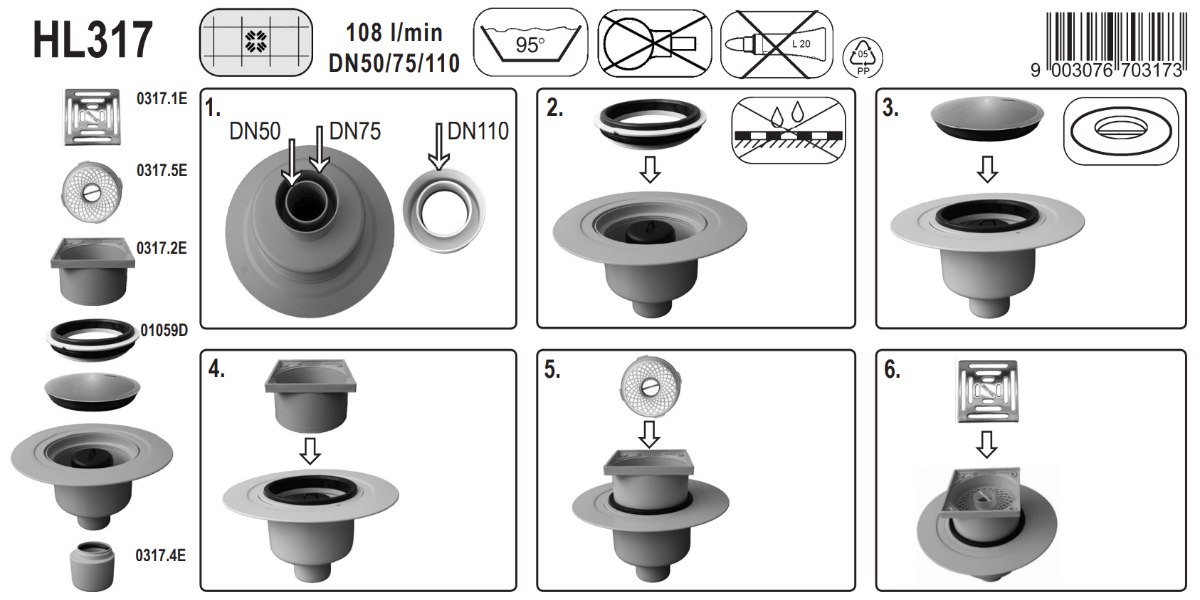 HL317

108 l/min
DN50/75/110

95°

L 20

05
PP

9 003076 703173

0317.1E

0317.5E

0317.2E

01059D

0317.4E

1.
DN50 DN75 DN110

2.

3.

4.

5.

6.