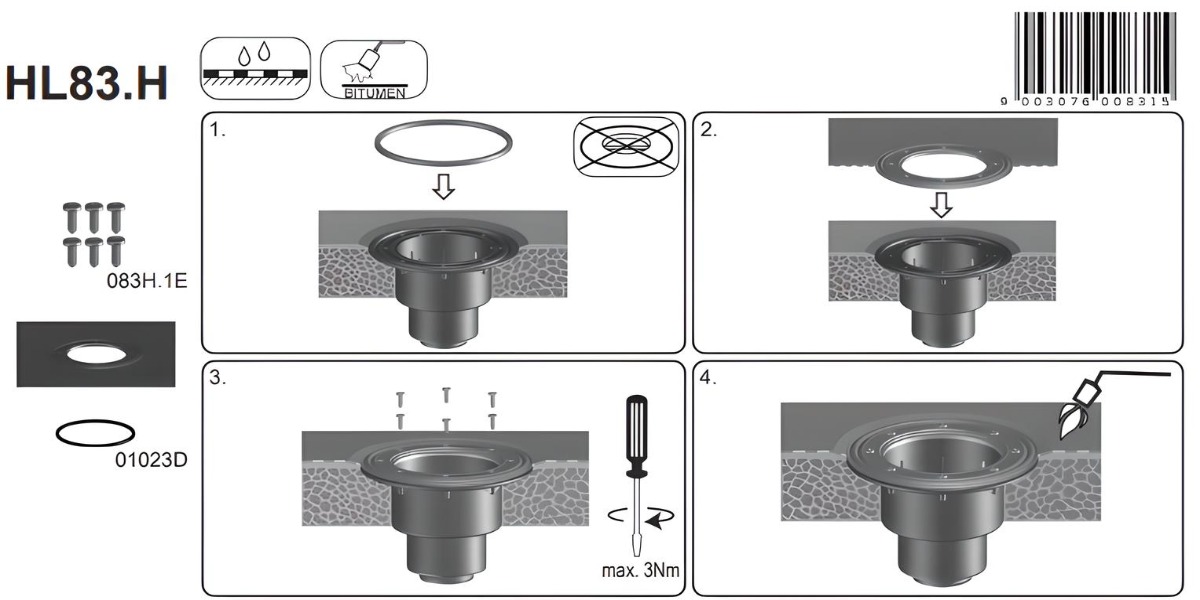 HL83.H

BITUMEN

9 003076 008315

083H.1E

01023D

1.

2.

3.

max. 3Nm

4.