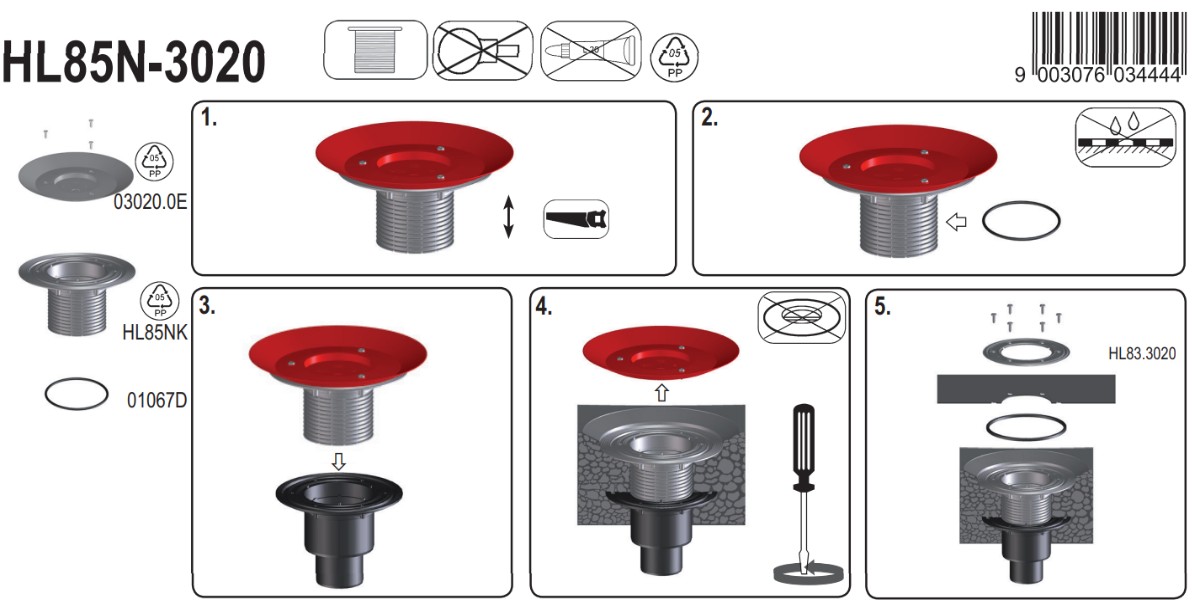 HL85N-3020

05
PP

9 003076 034444

05
PP
03020.0E

05
PP
HL85NK

01067D

1.

2.

3.

4.

5.

HL83.3020