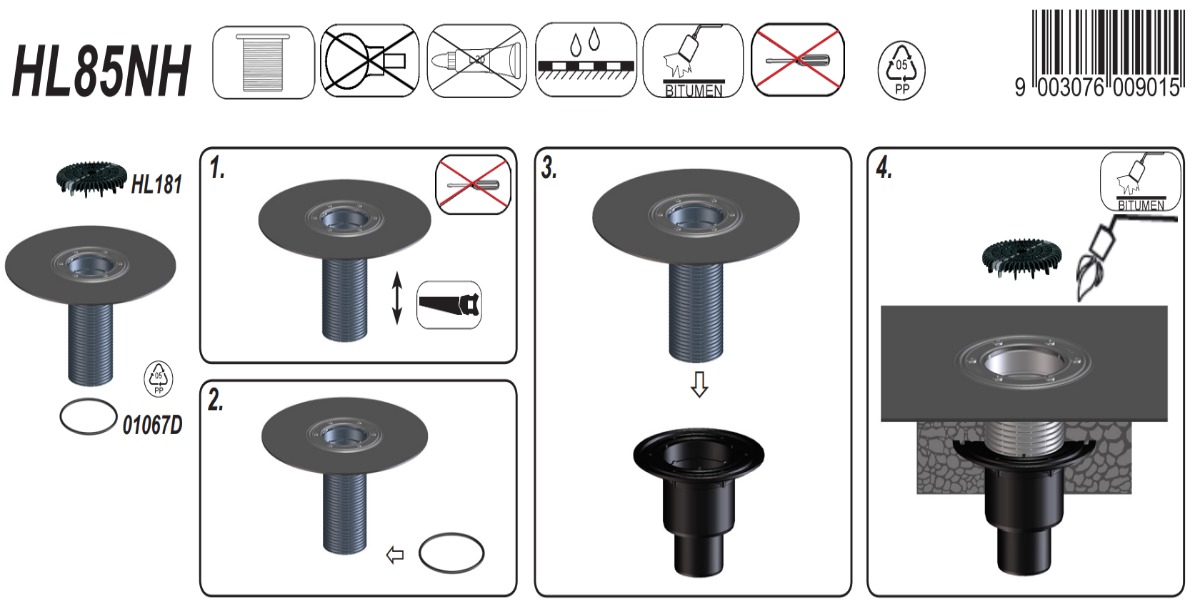 HL85NH

BITUMEN

05
PP

9 003076 009015

HL181

05
PP

01067D

1.

2.

3.

4.

BITUMEN