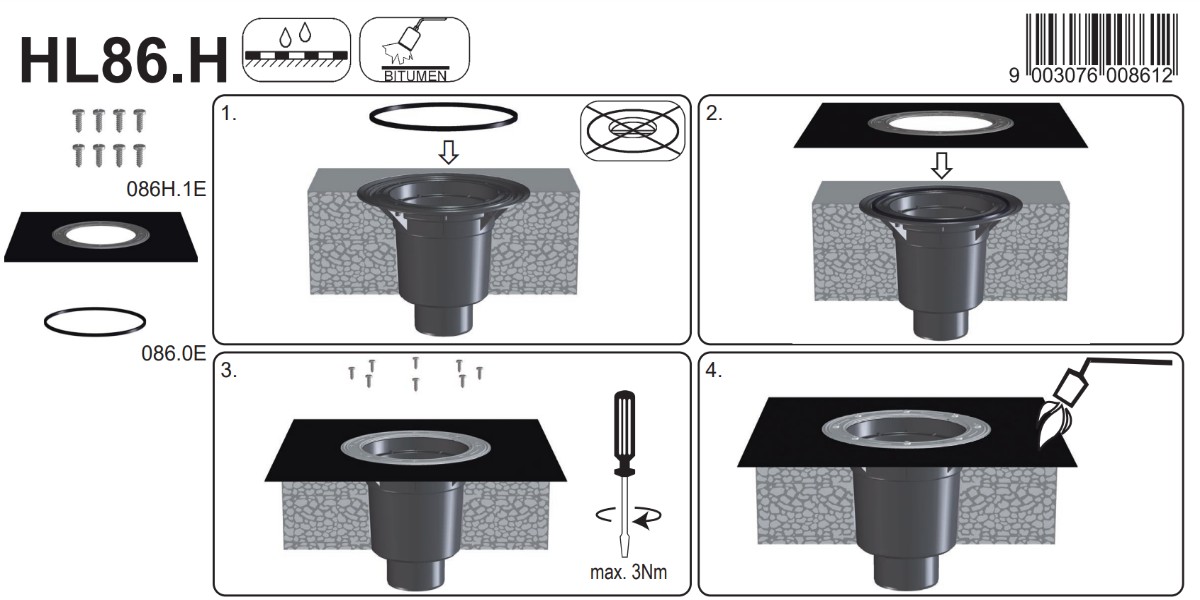 HL86.H

BITUMEN

9 003076 008612

086H.1E

086.0E

1.

2.

3.

max. 3Nm

4.