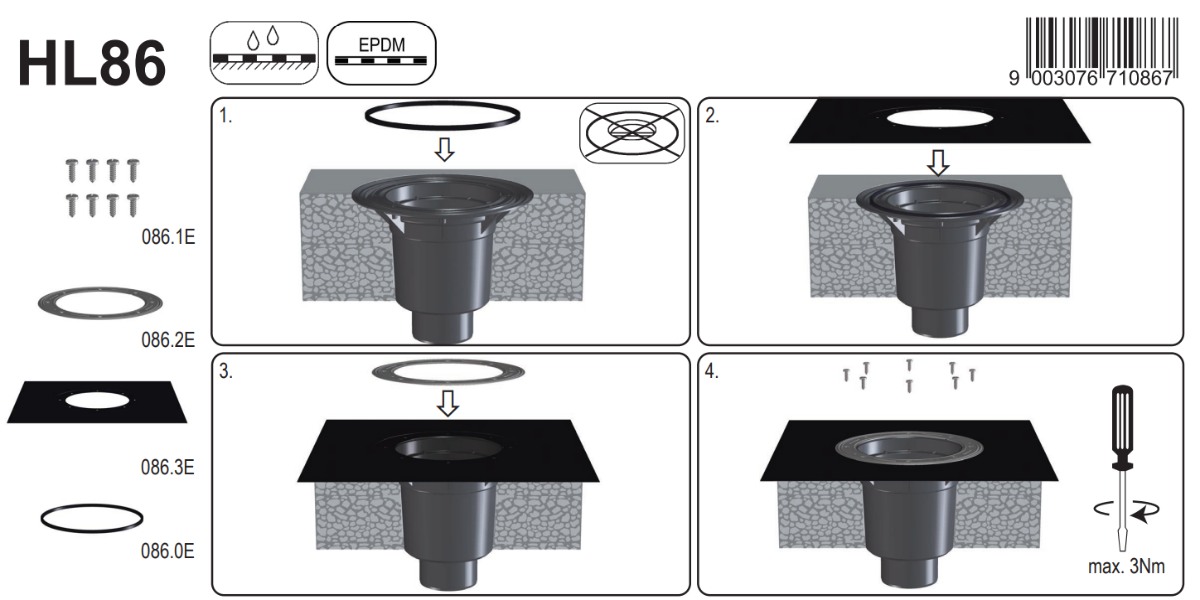 HL86

EPDM

9 003076 710867

086.1E

086.2E

086.3E

086.0E

1.

2.

3.

4.

max. 3Nm