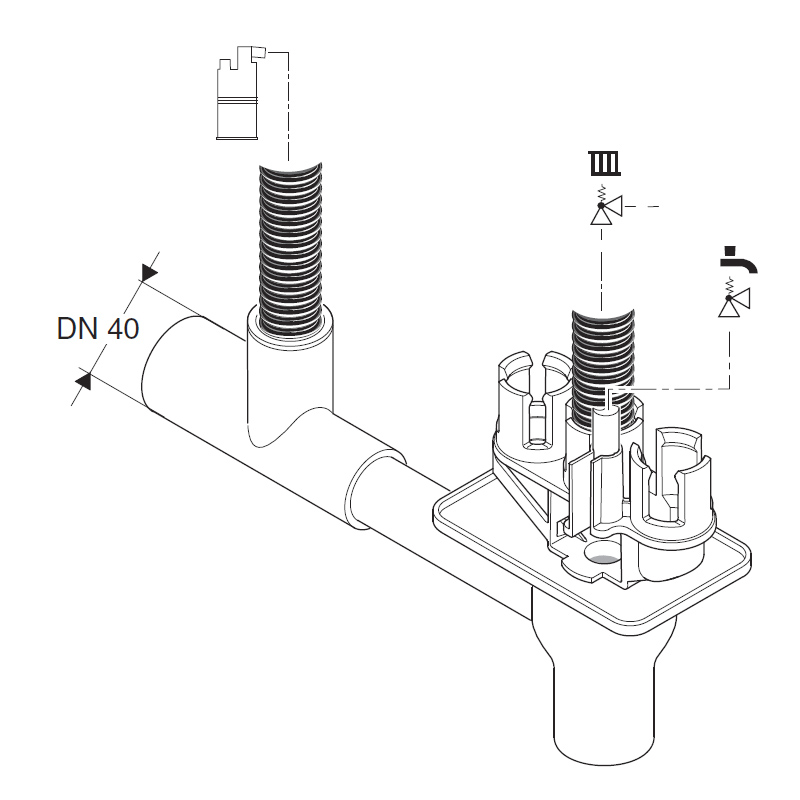 DN 40