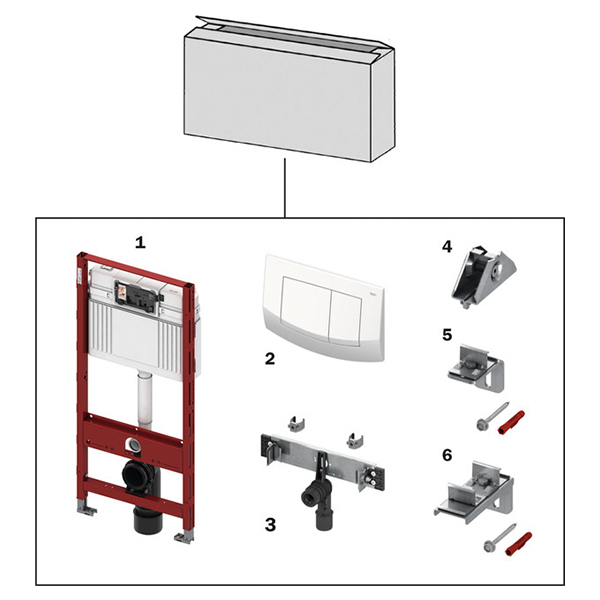 1

2

3

4

5

6