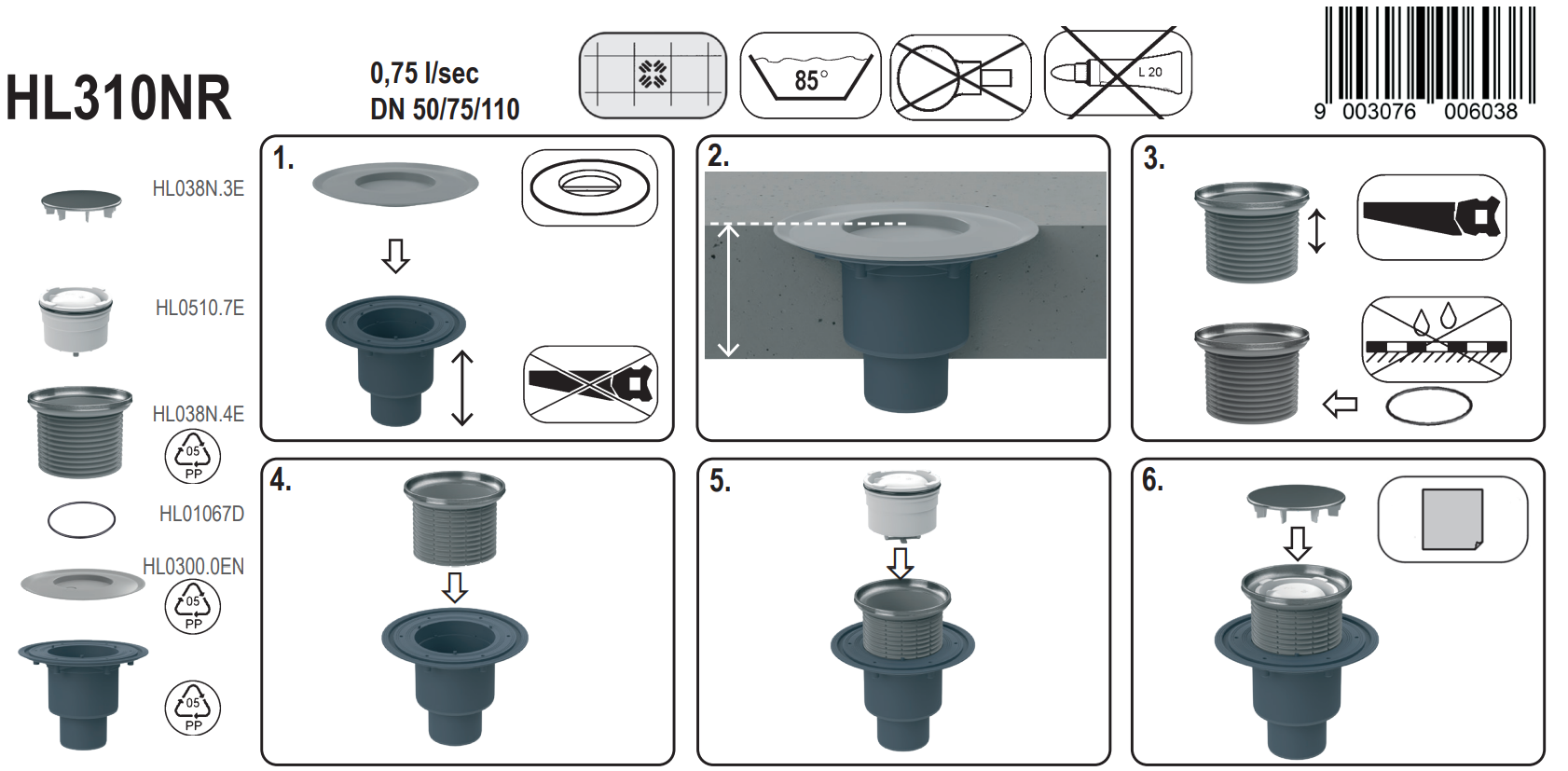 HL310NR

0,75 l/sec
DN 50/75/110

85°

L 20

9 003076 006038

HL038N.3E

HL0510.7E

HL038N.4E

05
PP

HL01067D

HL0300.0EN

05
PP

05
PP

1.

2.

3.

4.

5.

6.